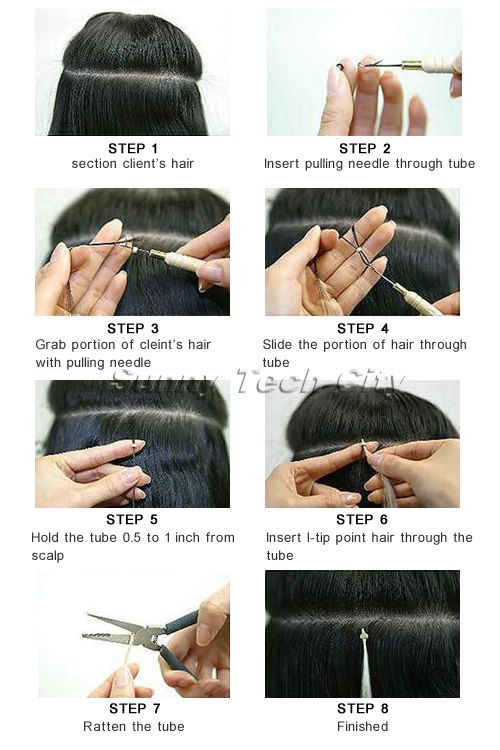 STEP 1
section client's hair

STEP 2
Insert pulling needle through tube

STEP 3
Grab portion of cleint's hair with pulling needle

STEP 4
Slide the portion of hair through tube

Sunny Tech City

STEP 5
Hold the tube 0.5 to 1 inch from scalp

STEP 6
Insert I-tip point hair through the tube

STEP 7
Ratten the tube

STEP 8
Finished